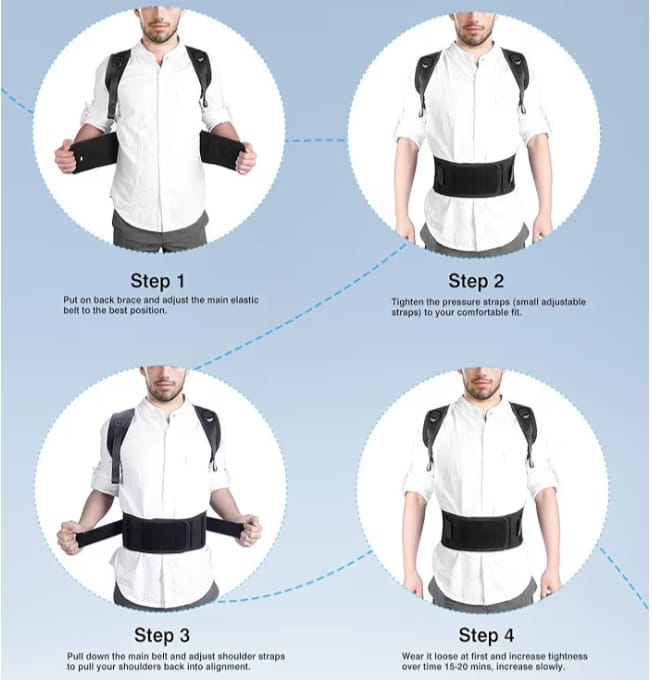 Step 1
Put on back brace and adjust the main elastic belt to the best position.

Step 2
Tighten the pressure straps (small adjustable straps) to your comfortable fit.

Step 3
Pull down the main belt and adjust shoulder straps to pull your shoulders back into alignment.

Step 4
Wear it loose at first and increase tightness over time 15-20 mins, increase slowly.